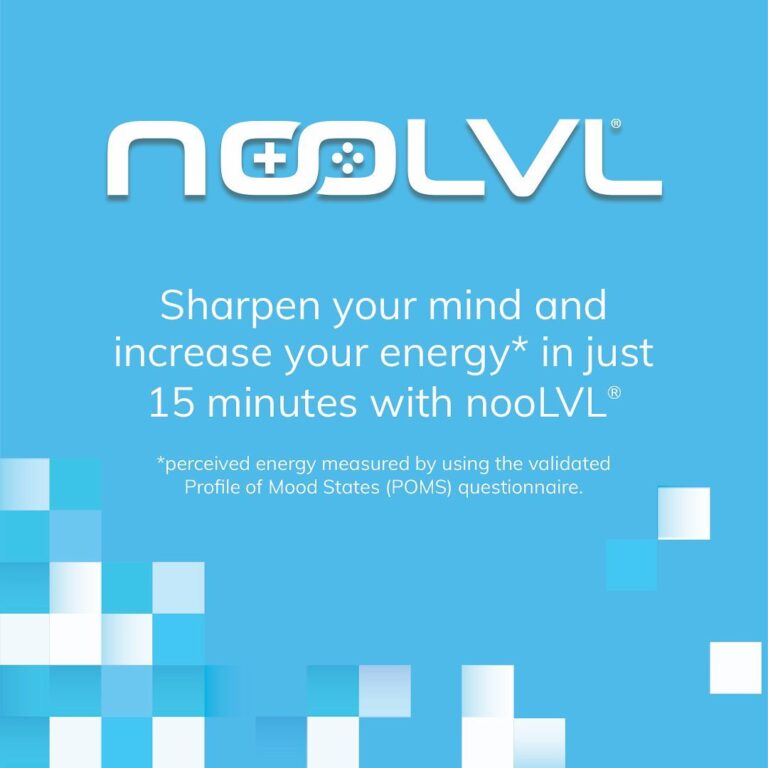 nooLVL®

Sharpen your mind and increase your energy* in just 15 minutes with nooLVL®

*perceived energy measured by using the validated Profile of Mood States (POMS) questionnaire.