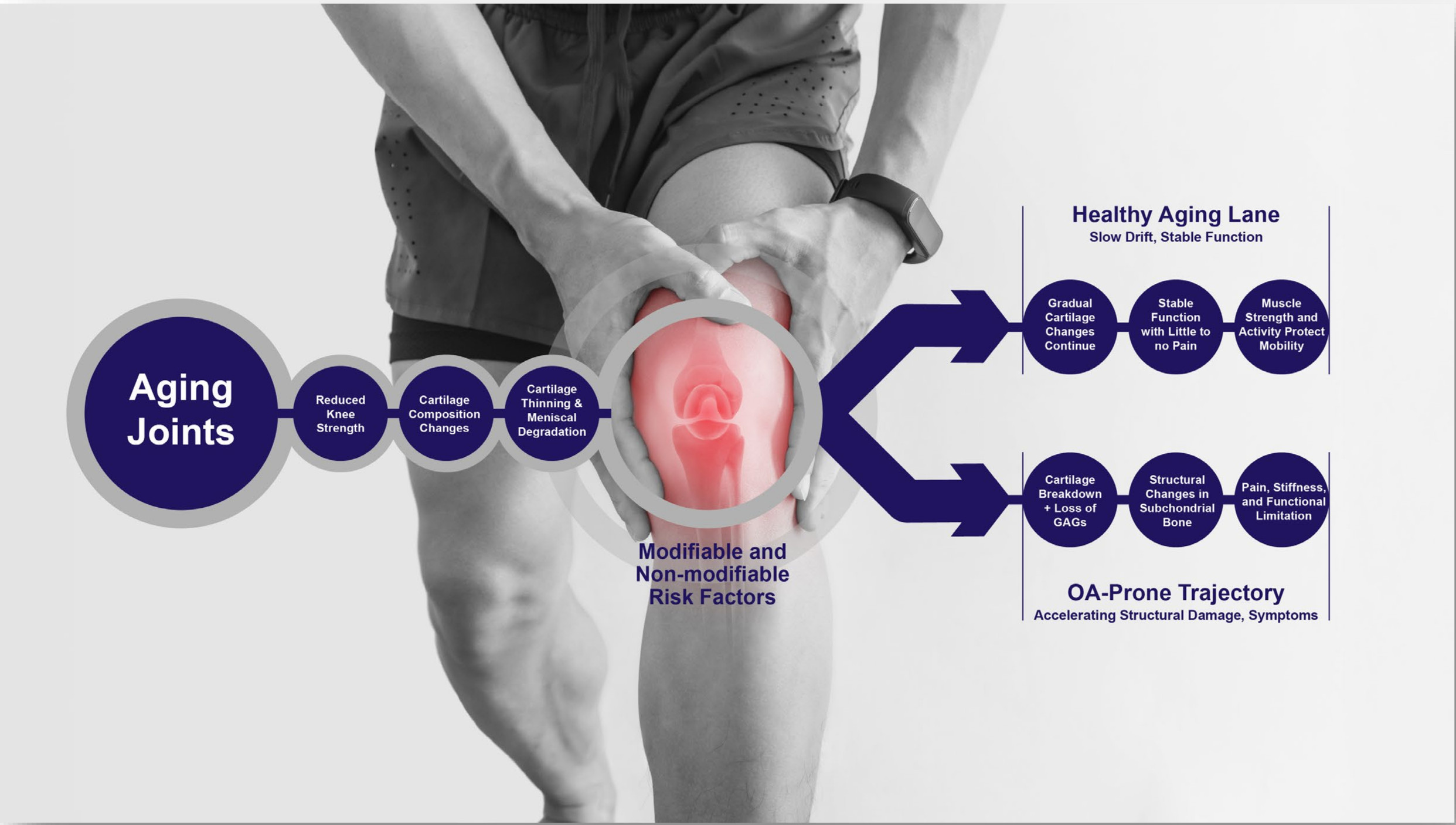 Aging Joints

Reduced Knee Strength

Cartilage Composition Changes

Cartilage Thinning & Meniscal Degradation

Modifiable and Non-modifiable Risk Factors

Healthy Aging Lane
Slow Drift, Stable Function

Gradual Cartilage Changes Continue

Stable Function with Little to no Pain

Muscle Strength and Activity Protect Mobility

Cartilage Breakdown + Loss of GAGs

Structural Changes in Subchondrial Bone

Pain, Stiffness, and Functional Limitation

OA-Prone Trajectory
Accelerating Structural Damage, Symptoms