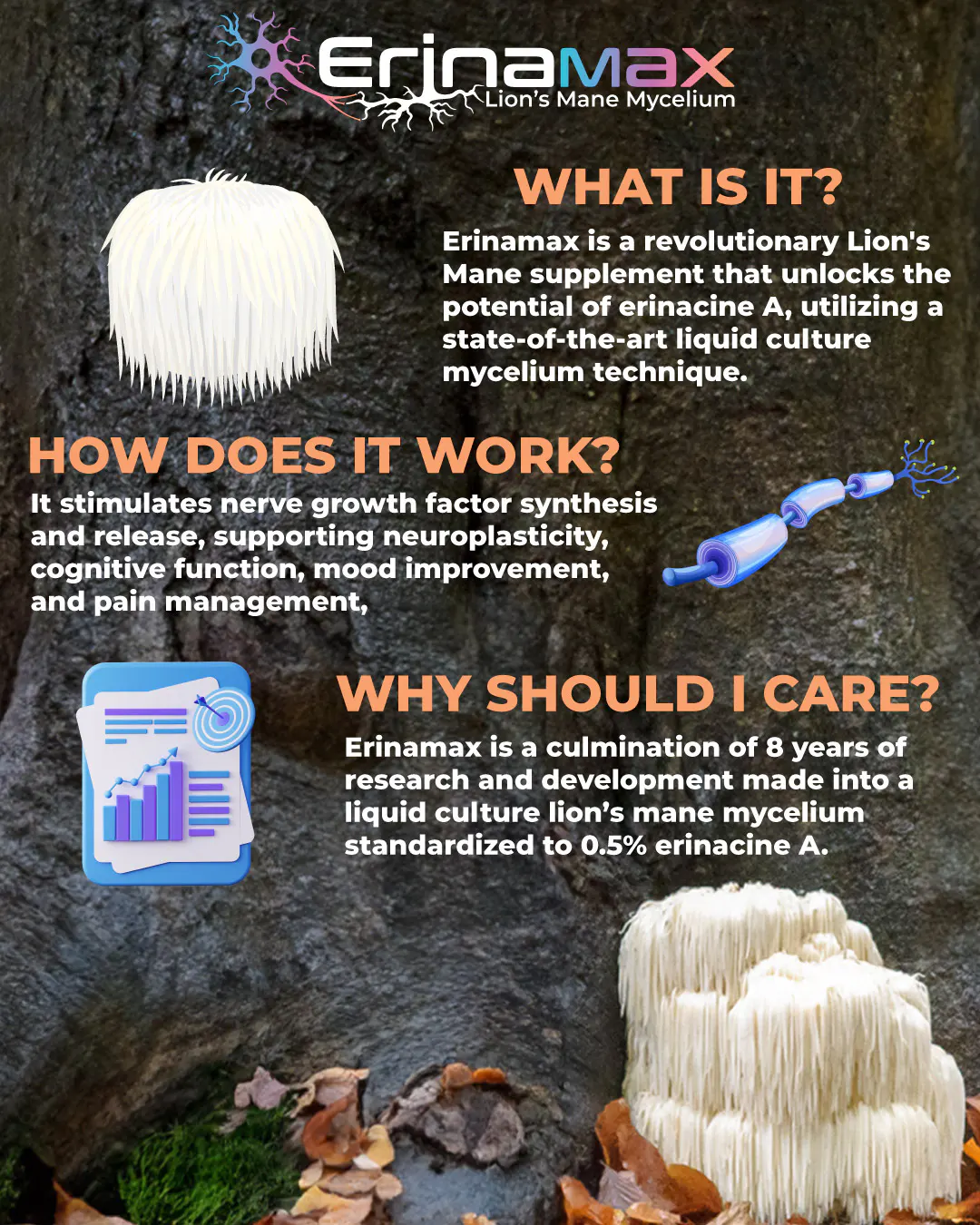 Erinamax
Lion's Mane Mycelium

WHAT IS IT?

Erinamax is a revolutionary Lion's Mane supplement that unlocks the potential of erinacine A, utilizing a state-of-the-art liquid culture mycelium technique.

HOW DOES IT WORK?

It stimulates nerve growth factor synthesis and release, supporting neuroplasticity, cognitive function, mood improvement, and pain management,

WHY SHOULD I CARE?

Erinamax is a culmination of 8 years of research and development made into a liquid culture lion's mane mycelium standardized to 0.5% erinacine A.