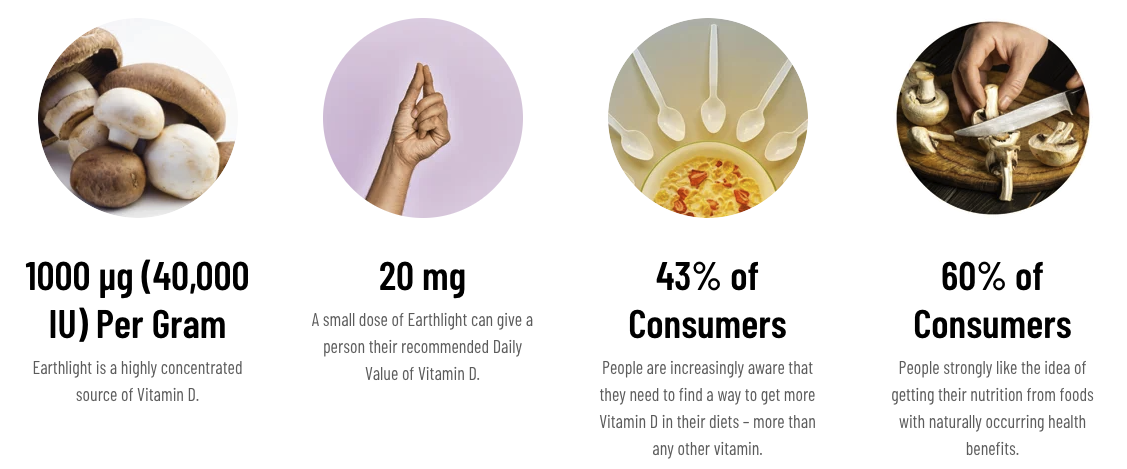 1000 μg (40,000 IU) Per Gram

Earthlight is a highly concentrated source of Vitamin D.

20 mg

A small dose of Earthlight can give a person their recommended Daily Value of Vitamin D.

43% of Consumers

People are increasingly aware that they need to find a way to get more Vitamin D in their diets – more than any other vitamin.

60% of Consumers

People strongly like the idea of getting their nutrition from foods with naturally occurring health benefits.